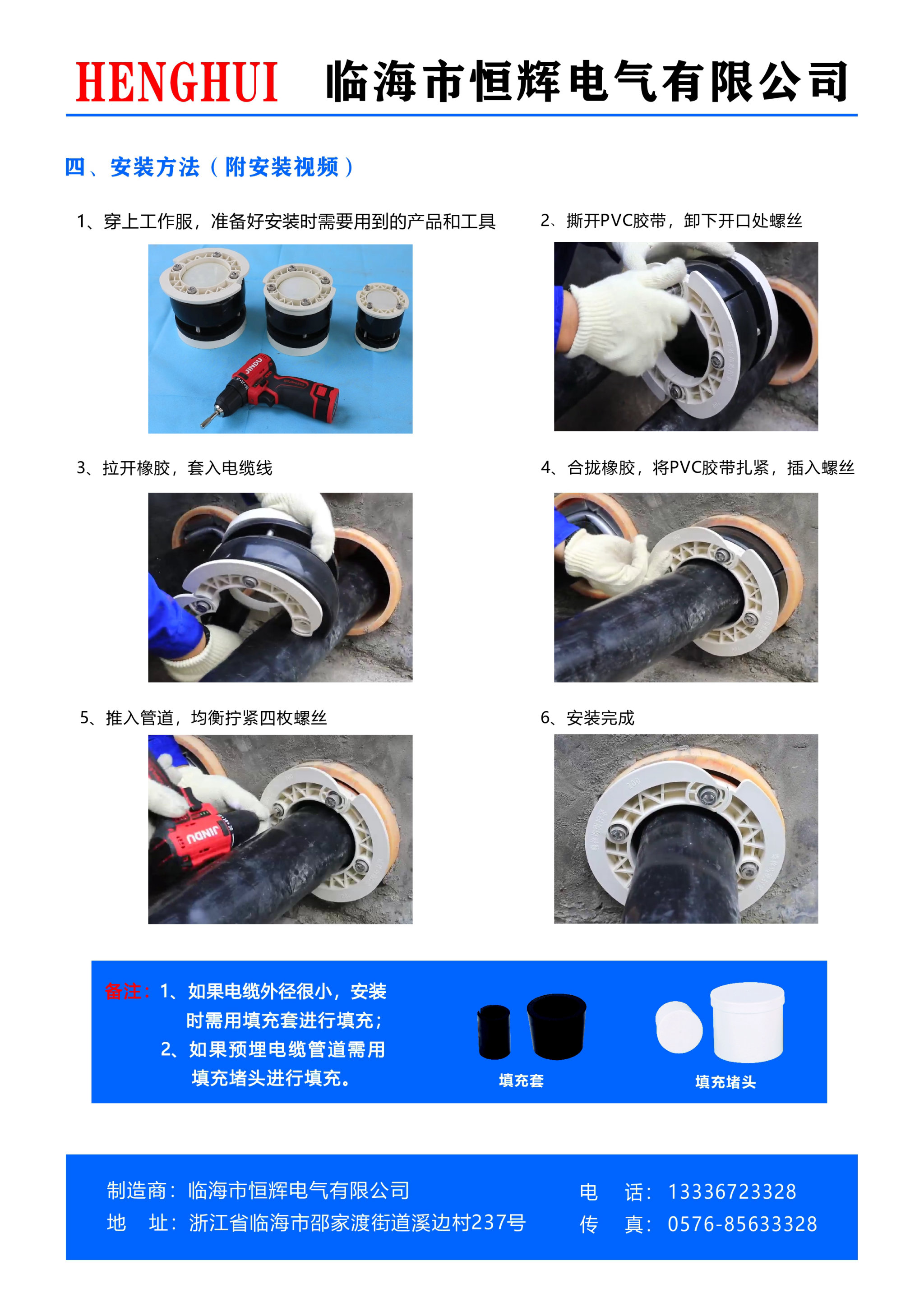 HENGHUI 临海市恒辉电气有限公司

四、安装方法（附安装视频）

1、穿上工作服，准备好安装时需要用到的产品和工具

JINDU

2、撕开PVC胶带，卸下开口处螺丝

3、拉开橡胶，套入电缆线

4、合拢橡胶，将PVC胶带扎紧，插入螺丝

5、推入管道，均衡拧紧四枚螺丝

JINDU

6、安装完成

备注：1、如果电缆外径很小，安装时需用填充套进行填充；
2、如果预埋电缆管道需用填充堵头进行填充。

填充套

填充堵头

制造商：临海市恒辉电气有限公司
地 址：浙江省临海市邵家渡街道溪边村237号

电 话：13336723328
传 真：0576-85633328