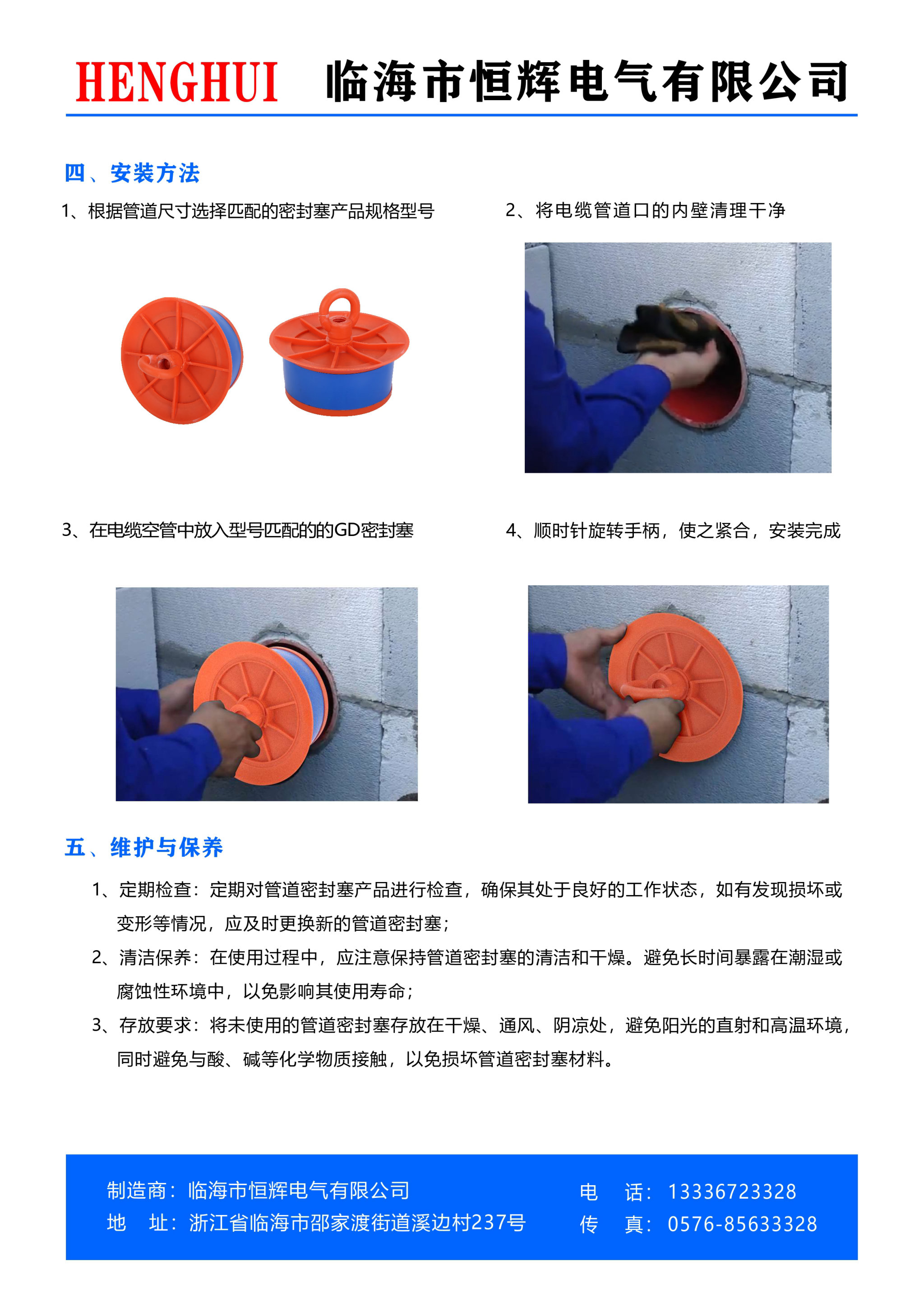 HENGHUI 临海市恒辉电气有限公司

四、安装方法

1、根据管道尺寸选择匹配的密封塞产品规格型号

2、将电缆管道口的内壁清理干净

3、在电缆空管中放入型号匹配的的GD密封塞

4、顺时针旋转手柄，使之紧合，安装完成

五、维护与保养

1、定期检查：定期对管道密封塞产品进行检查，确保其处于良好的工作状态，如有发现损坏或变形等情况，应及时更换新的管道密封塞；

2、清洁保养：在使用过程中，应注意保持管道密封塞的清洁和干燥。避免长时间暴露在潮湿或腐蚀性环境中，以免影响其使用寿命；

3、存放要求：将未使用的管道密封塞存放在干燥、通风、阴凉处，避免阳光的直射和高温环境，同时避免与酸、碱等化学物质接触，以免损坏管道密封塞材料。

制造商：临海市恒辉电气有限公司
地 址：浙江省临海市邵家渡街道溪边村237号

电 话：13336723328
传 真：0576-85633328